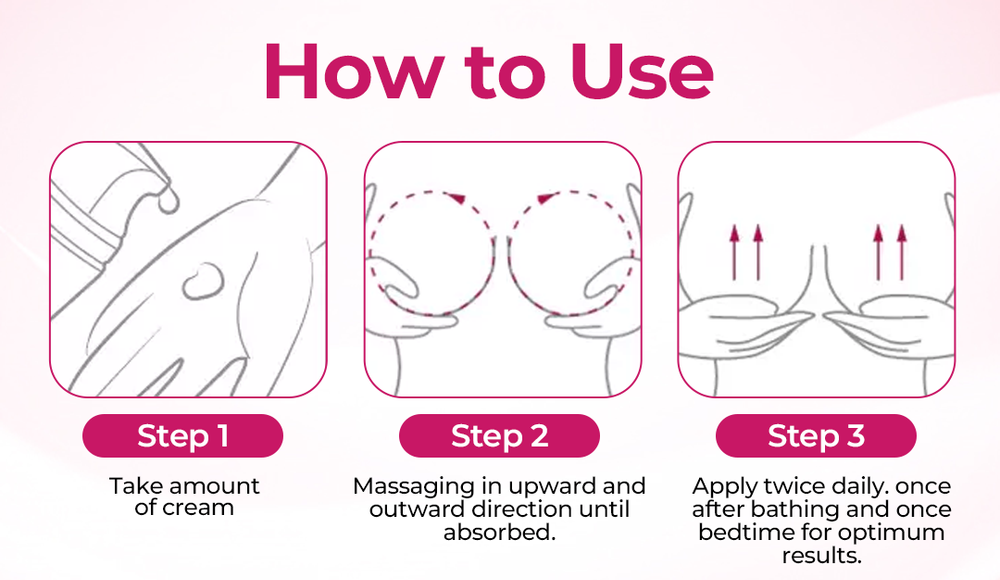 How to Use

Step 1

Take amount of cream

Step 2

Massaging in upward and outward direction until absorbed.

Step 3

Apply twice daily. once after bathing and once bedtime for optimum results.